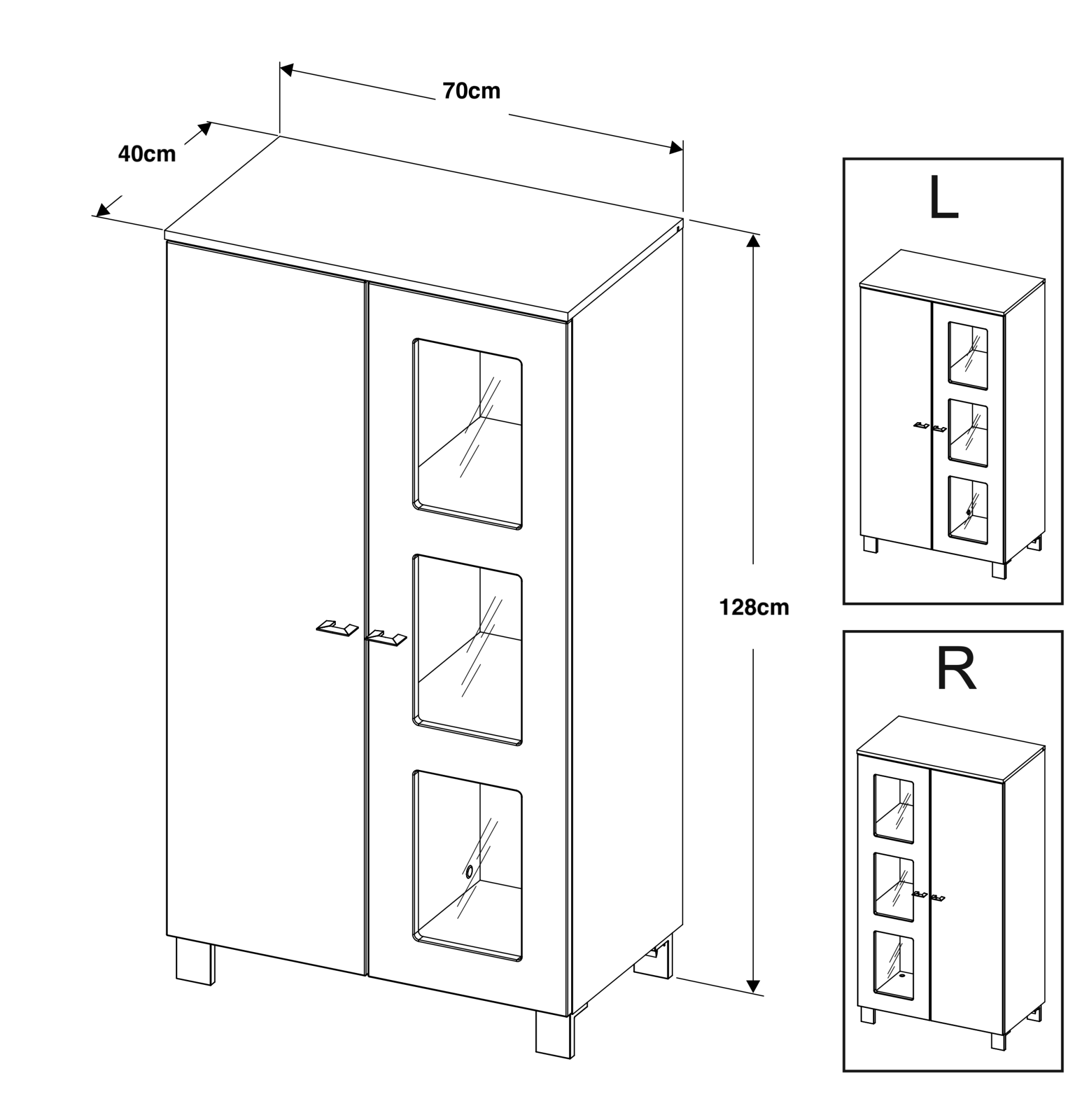 70cm

40cm

128cm

L

R