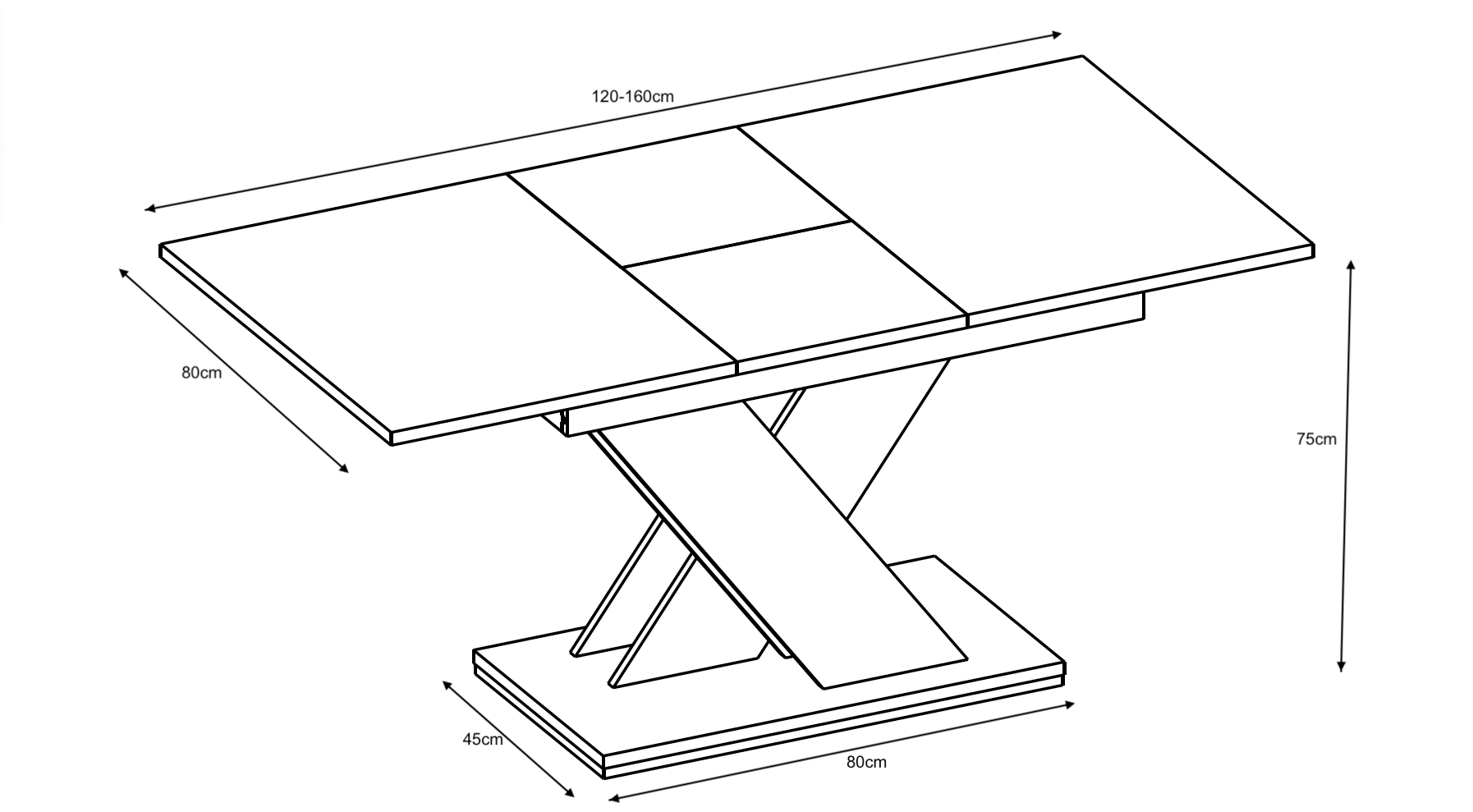 120-160cm

80cm

75cm

45cm

80cm